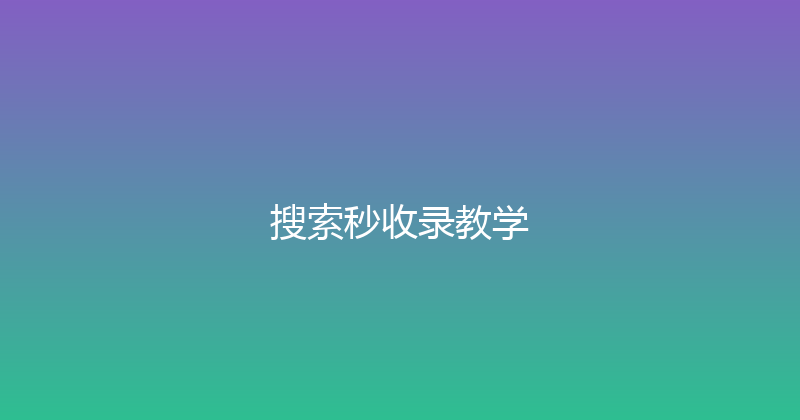 搜索秒收录教学